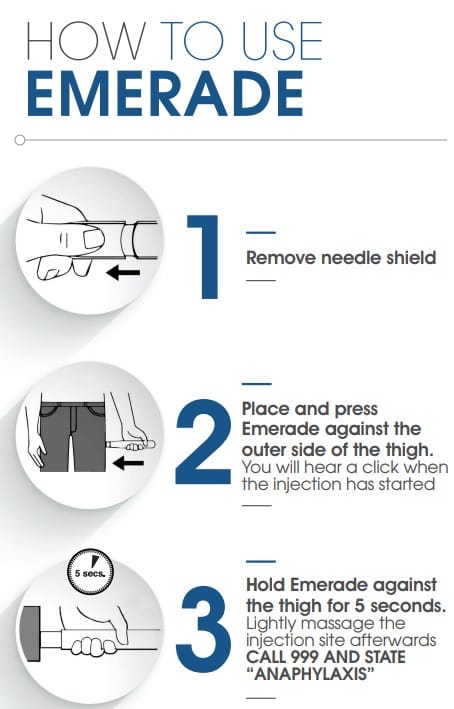 HOW TO USE
EMERADE

1

Remove needle shield

2

Place and press Emerade against the outer side of the thigh. You will hear a click when the injection has started

5 secs.

3

Hold Emerade against the thigh for 5 seconds. Lightly massage the injection site afterwards CALL 999 AND STATE "ANAPHYLAXIS"